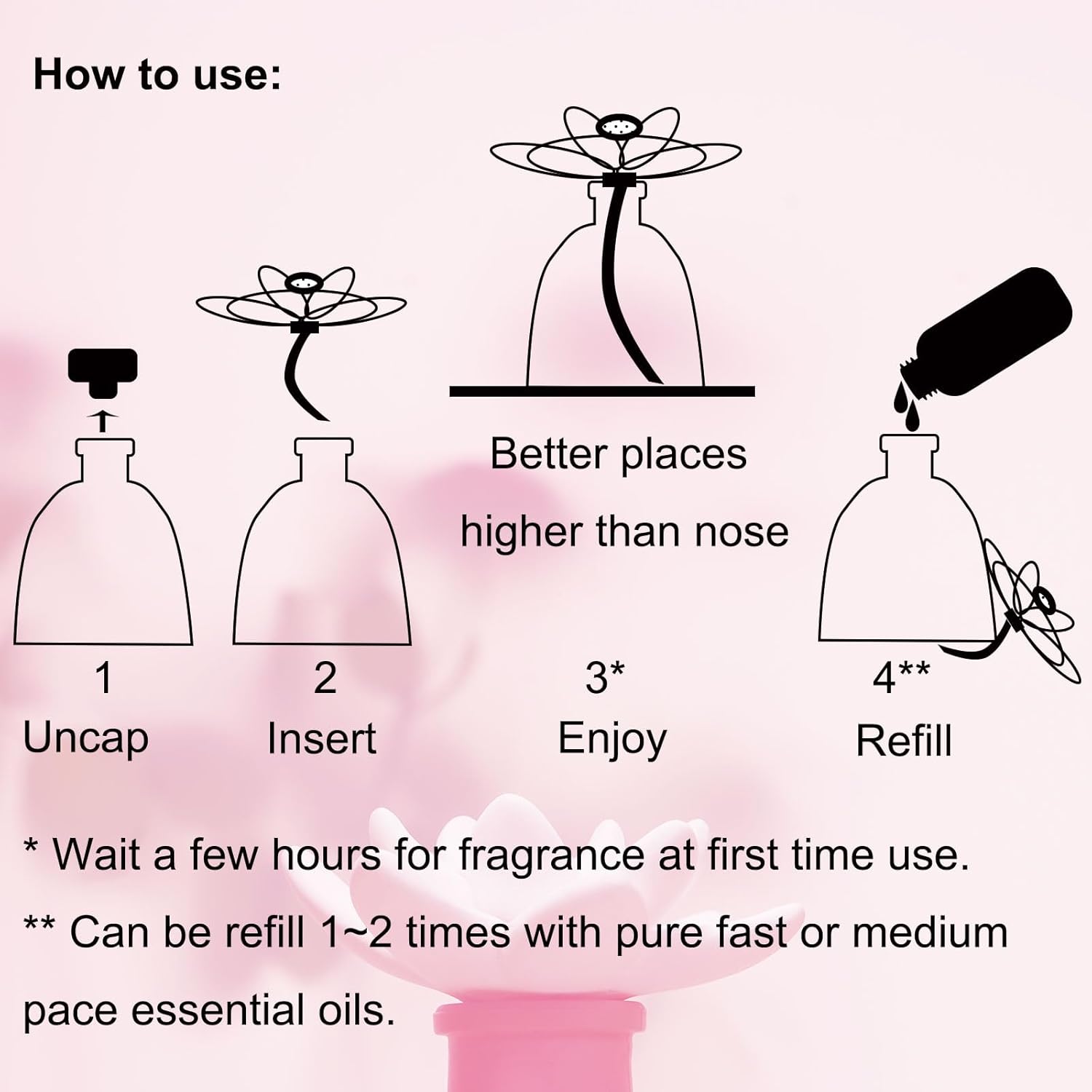 How to use:

Better places higher than nose

1
Uncap

2
Insert

3*
Enjoy

4**
Refill

* Wait a few hours for fragrance at first time use.

** Can be refill 1~2 times with pure fast or medium pace essential oils.